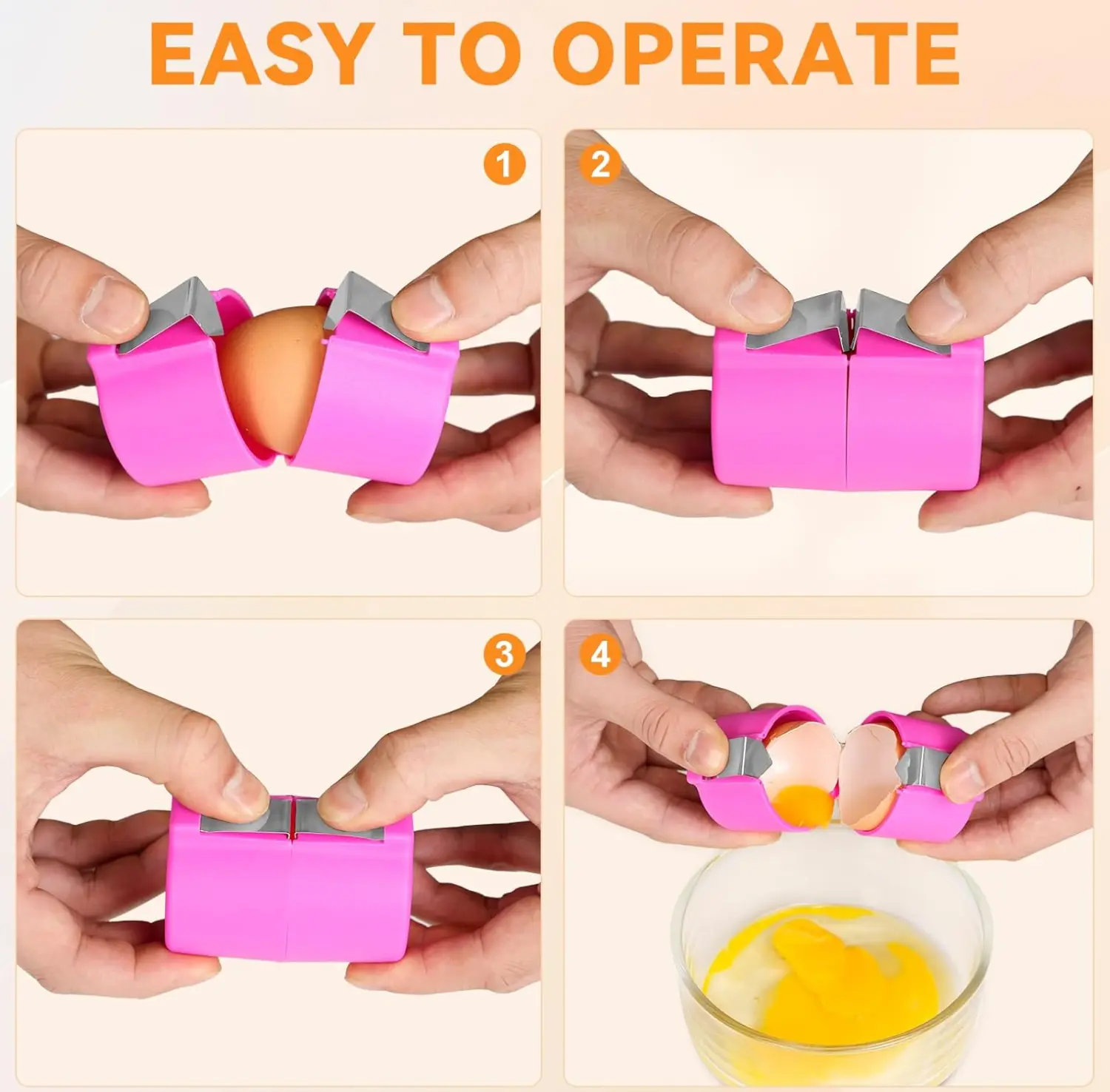 EASY TO OPERATE

1

2

3

4